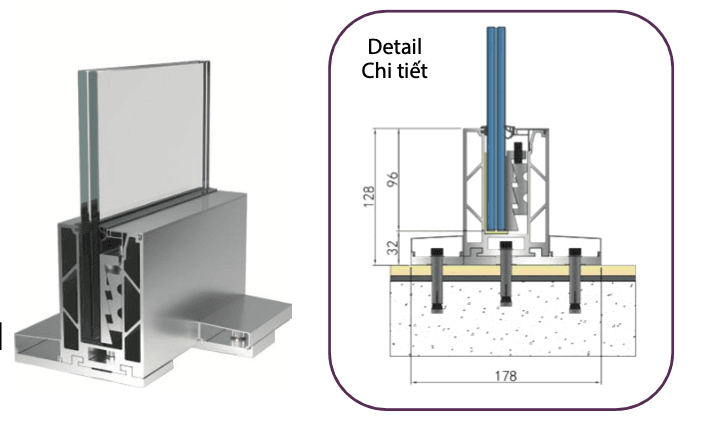 Detail
Chi tiết

128
96
32
178