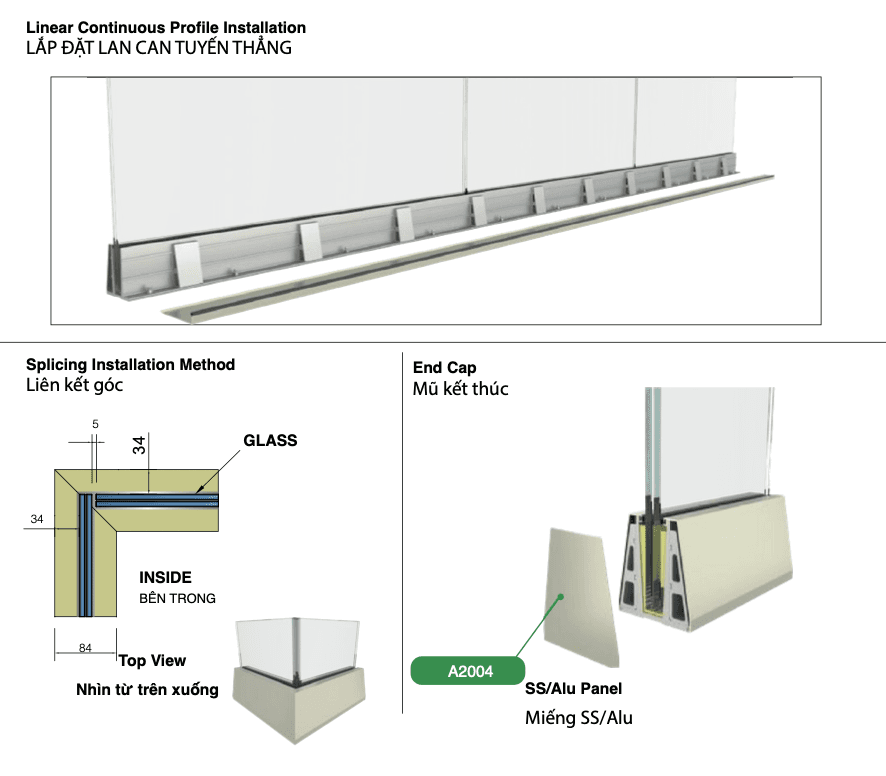 Linear Continuous Profile Installation
LẮP ĐẶT LAN CAN TUYẾN THẲNG

Splicing Installation Method
Liên kết góc

5
34
GLASS
34
INSIDE
BÊN TRONG
84
Top View
Nhìn từ trên xuống

End Cap
Mũ kết thúc

A2004
SS/Alu Panel
Miếng SS/Alu