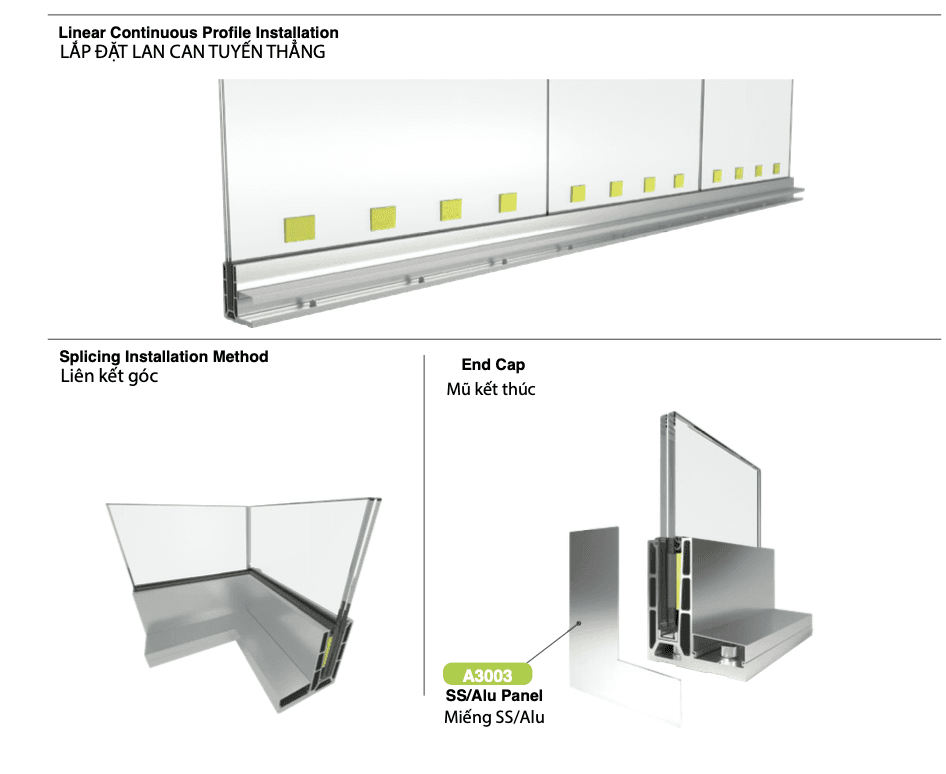 Linear Continuous Profile Installation
LẮP ĐẶT LAN CAN TUYẾN THẲNG

Splicing Installation Method
Liên kết góc

End Cap
Mũ kết thúc

A3003
SS/Alu Panel
Miếng SS/Alu